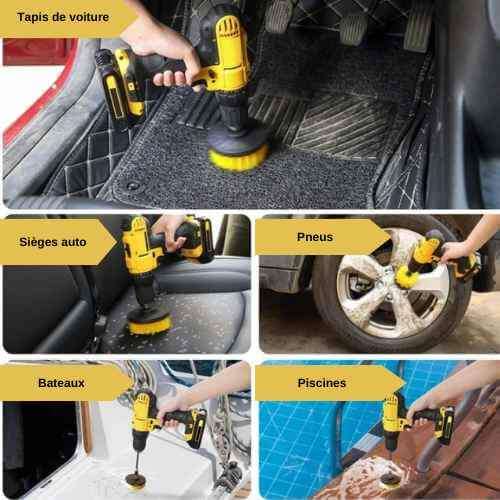 Tapis de voiture

Sièges auto

Pneus

Bateaux

Piscines